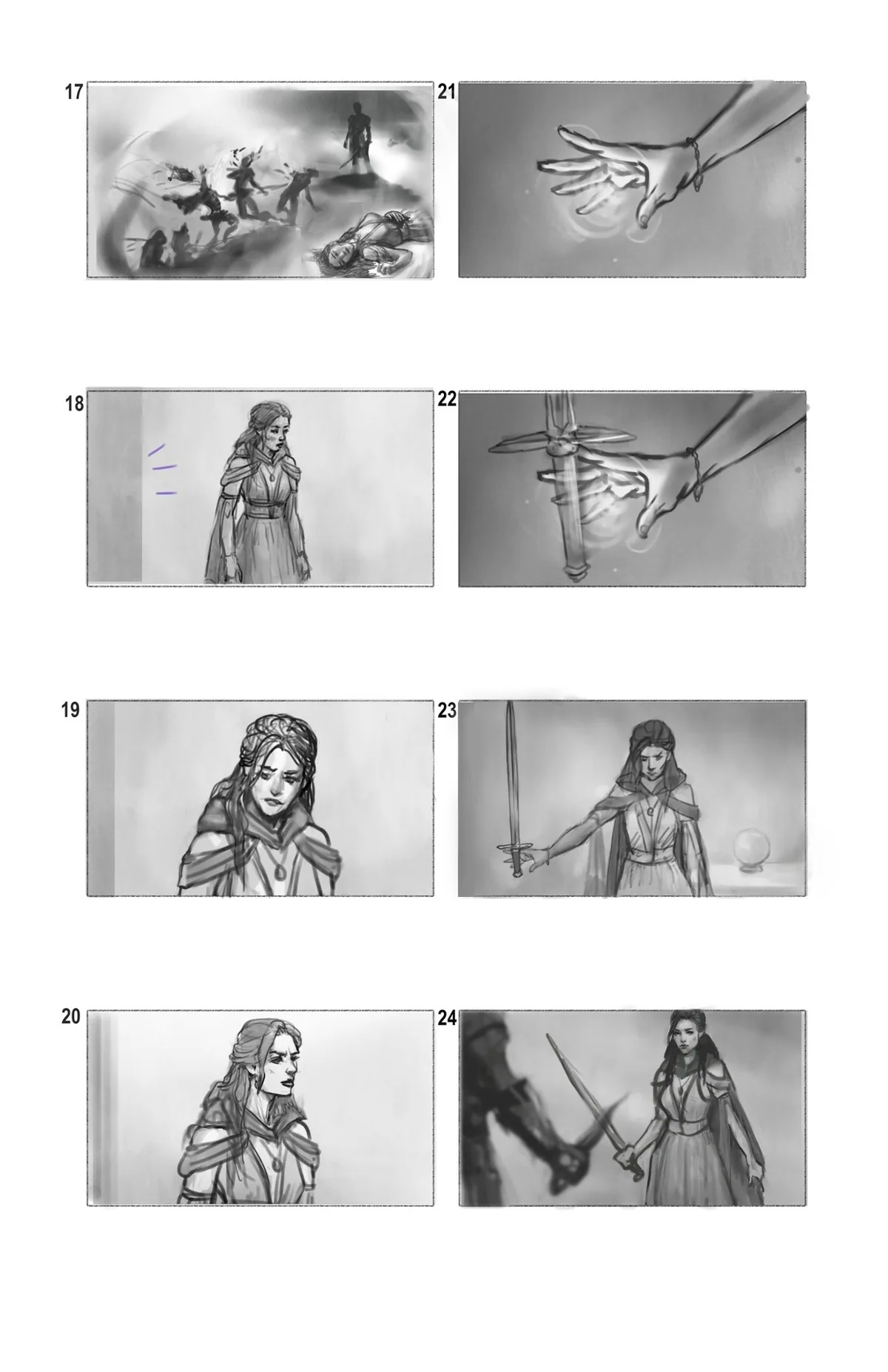 17

18

19

20

21

22

23

24